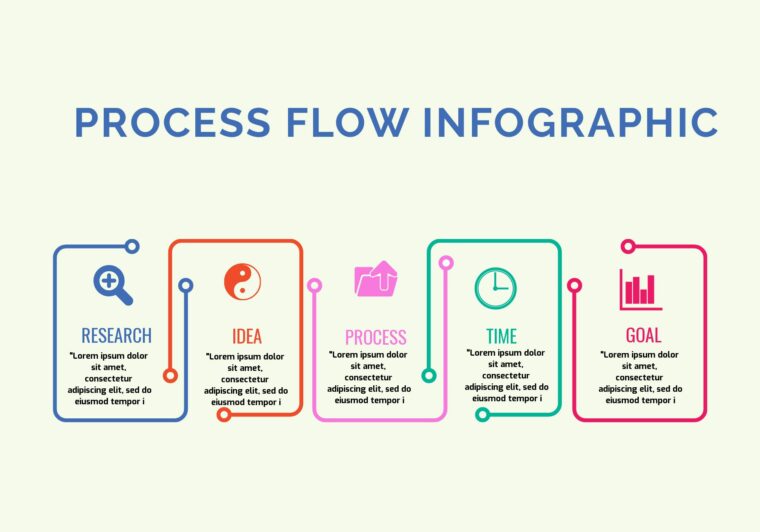 PROCESS FLOW INFOGRAPHIC

RESEARCH
"Lorem ipsum dolor sit amet, consectetur adipiscing elit, sed do eiusmod tempor i

IDEA
"Lorem ipsum dolor sit amet, consectetur adipiscing elit, sed do eiusmod tempor i

PROCESS
"Lorem ipsum dolor sit amet, consectetur adipiscing elit, sed do eiusmod tempor i

TIME
"Lorem ipsum dolor sit amet, consectetur adipiscing elit, sed do eiusmod tempor i

GOAL
"Lorem ipsum dolor sit amet, consectetur adipiscing elit, sed do eiusmod tempor i